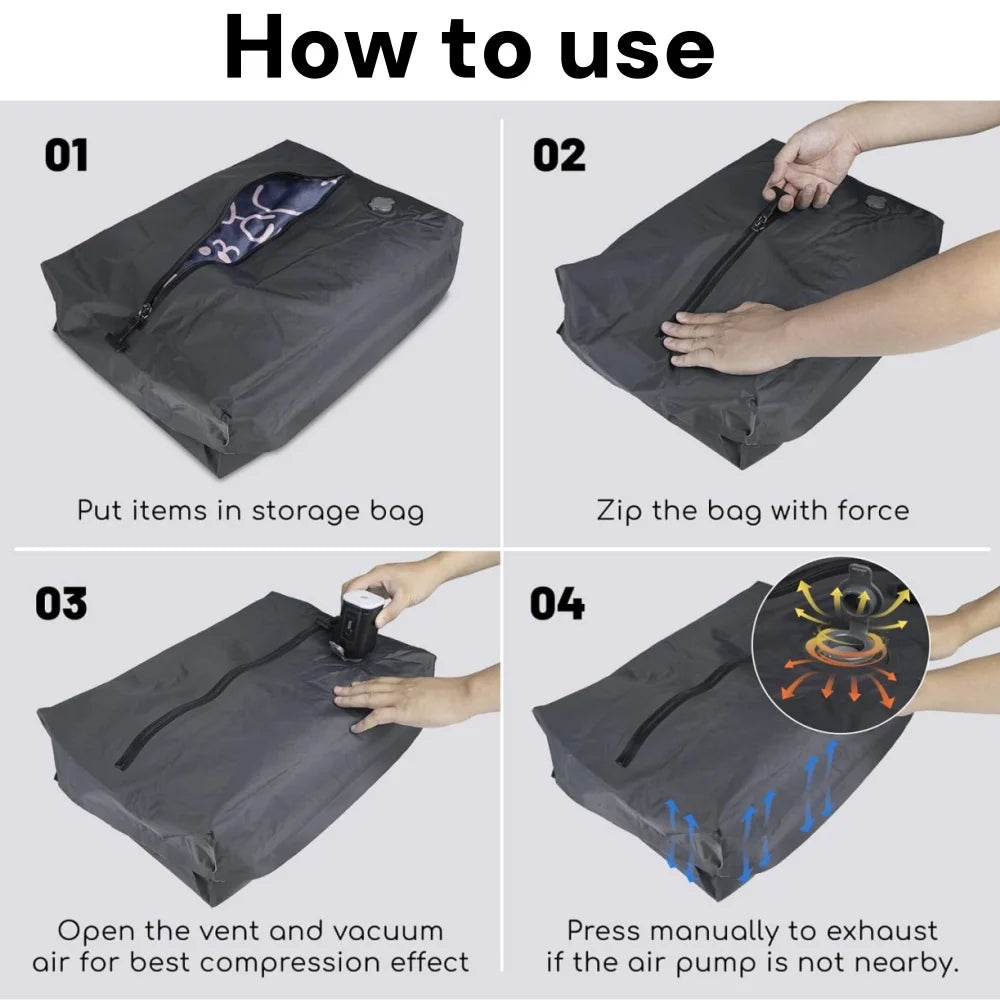 How to use

01

Put items in storage bag

02

Zip the bag with force

03

Open the vent and vacuum air for best compression effect

04

Press manually to exhaust if the air pump is not nearby.